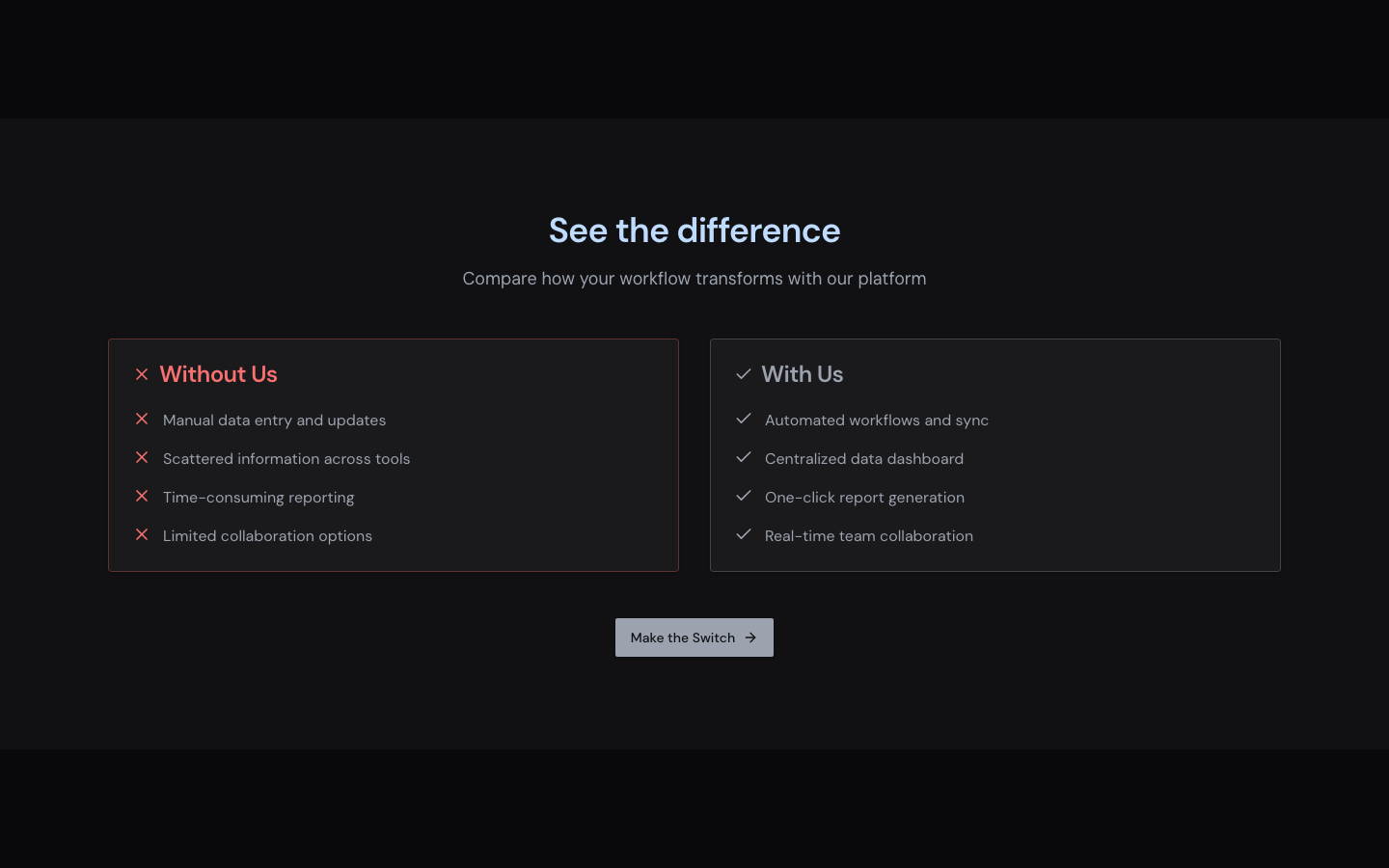 See the difference

Compare how your workflow transforms with our platform

Without Us

Manual data entry and updates

Scattered information across tools

Time-consuming reporting

Limited collaboration options

With Us

Automated workflows and sync

Centralized data dashboard

One-click report generation

Real-time team collaboration

Make the Switch