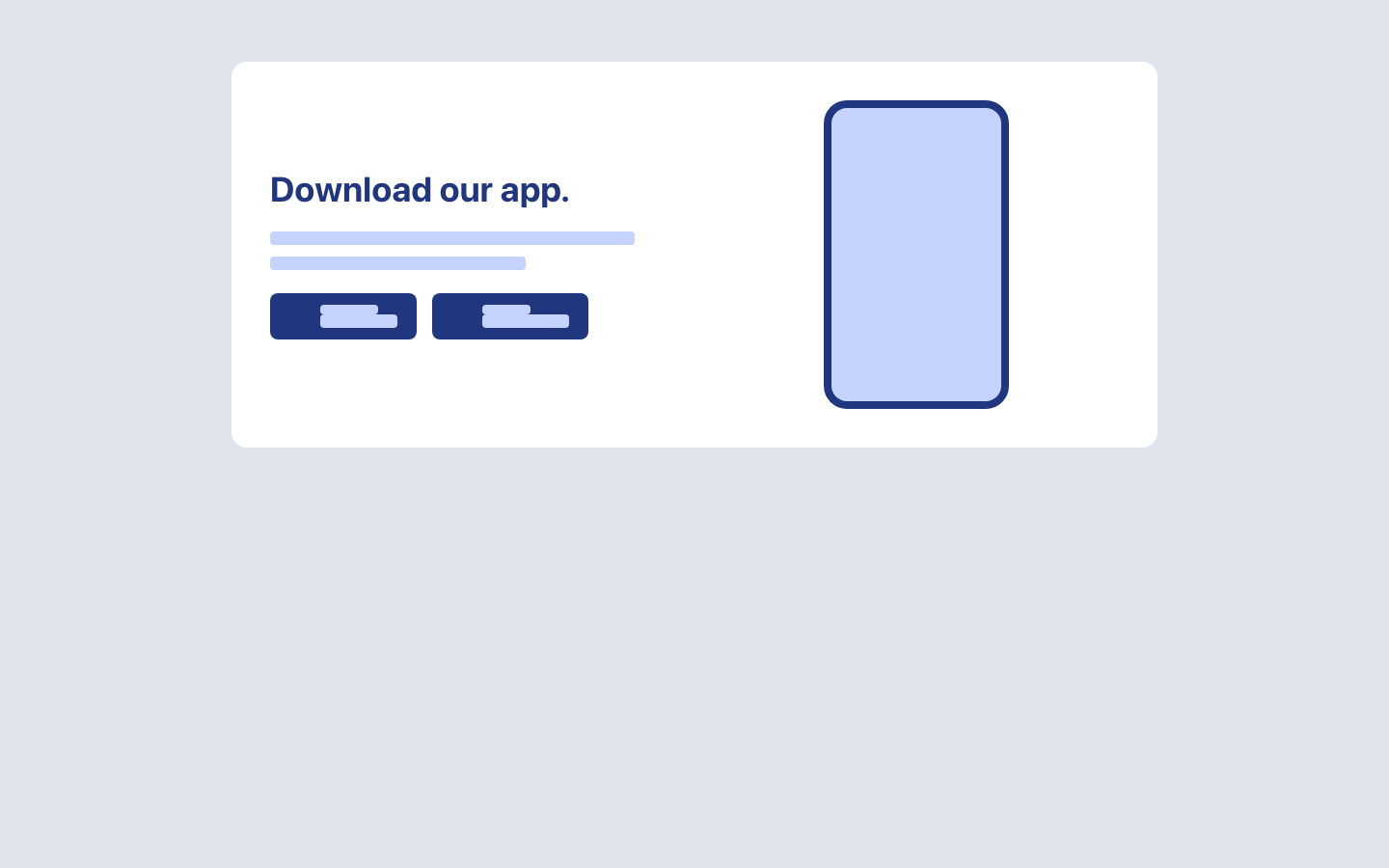 Download our app.